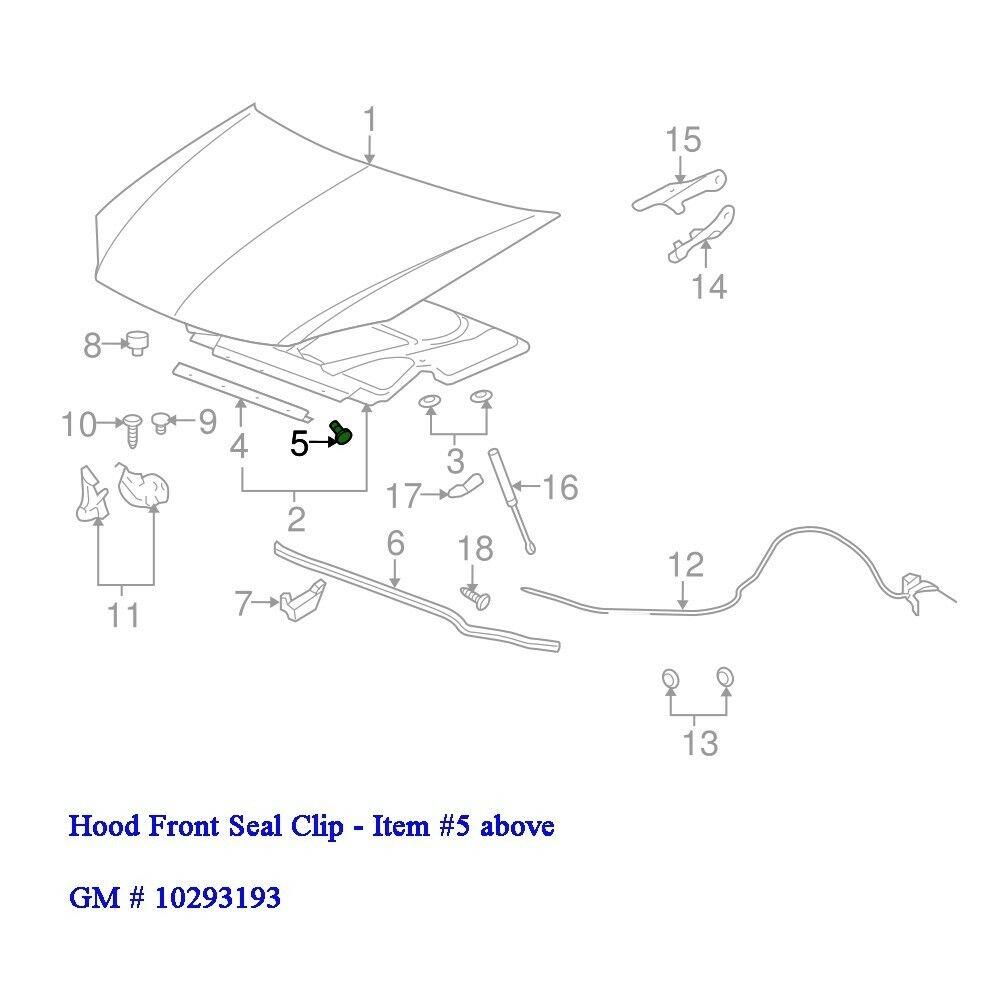 1
15
14
8
10
9
4
5
3
2
17
16
11
6
18
12
7
13

Hood Front Seal Clip - Item #5 above

GM # 10293193